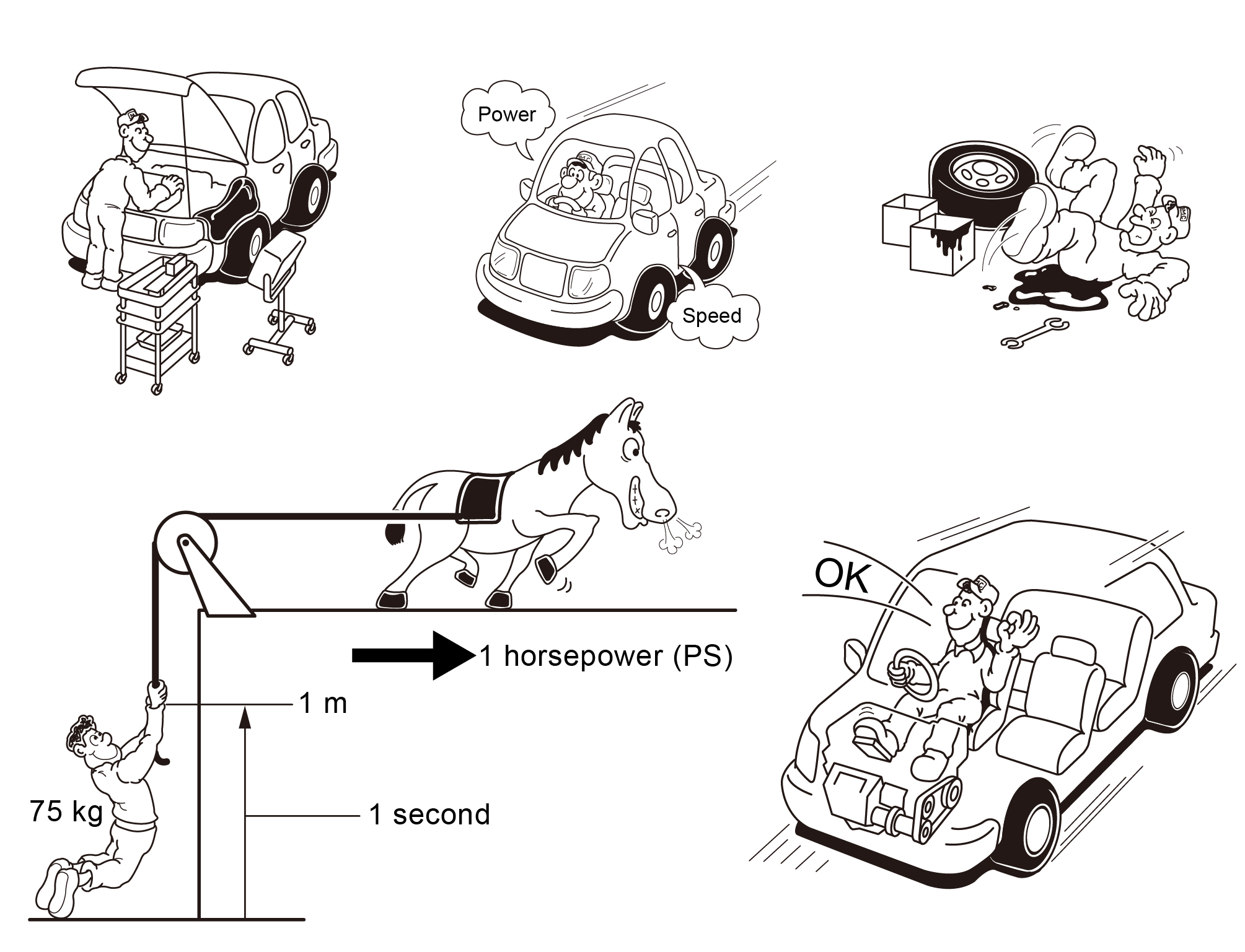 Power

Speed

1 horsepower (PS)

1 m

75 kg

1 second

OK